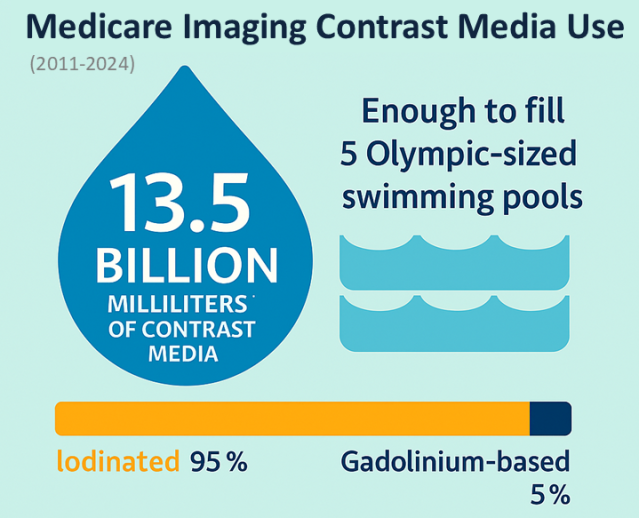 Medicare Imaging Contrast Media Use

(2011-2024)

13.5 BILLION MILLILITERS OF CONTRAST MEDIA

Enough to fill 5 Olympic-sized swimming pools

Iodinated 95 %

Gadolinium-based 5 %